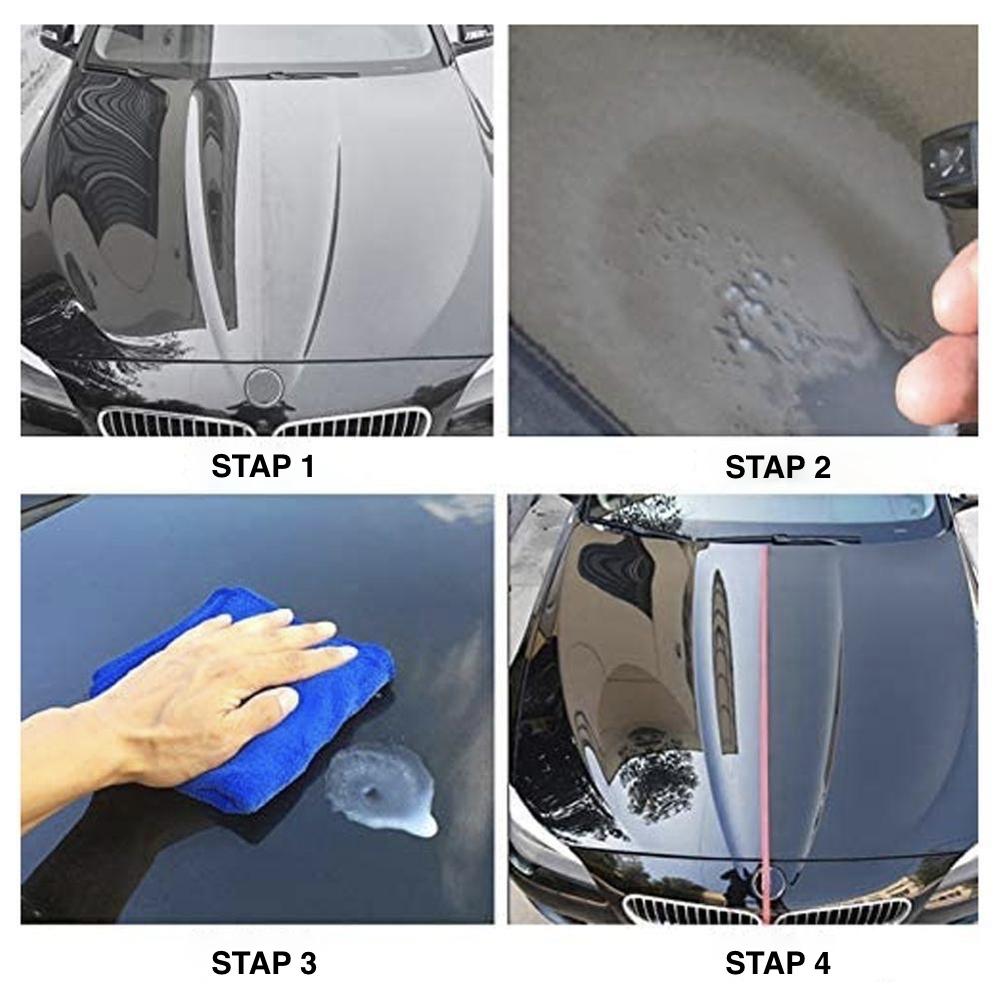 STAP 1

STAP 2

STAP 3

STAP 4