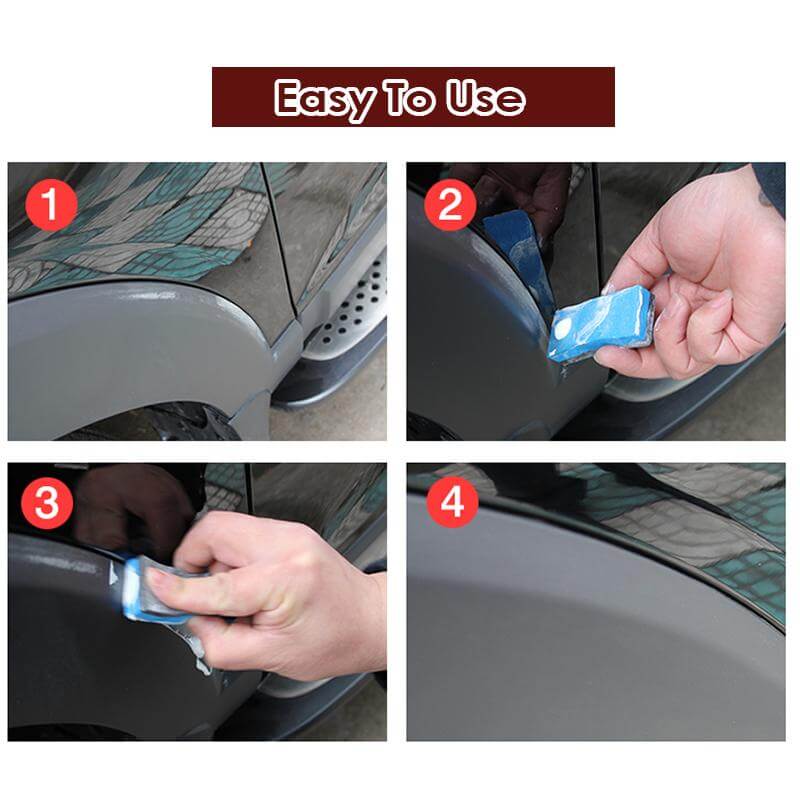 Easy To Use

1

2

3

4