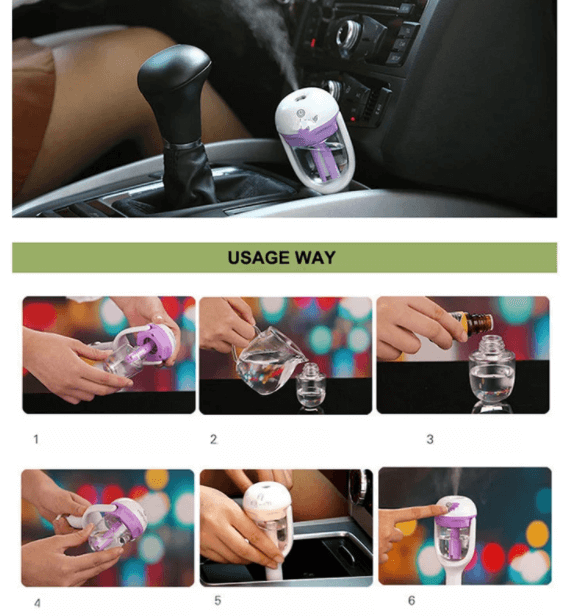 USAGE WAY

1

2

3

4

5

6