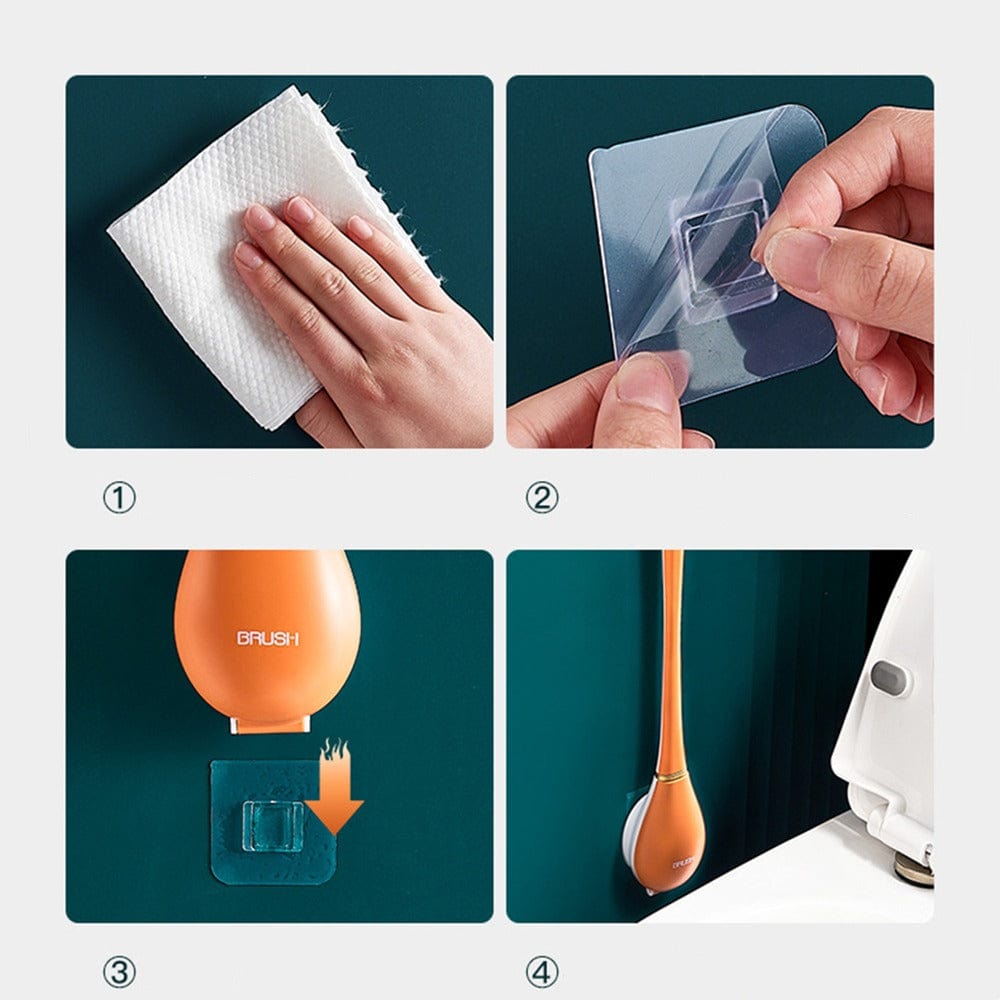 ①

②

BRUSH

③

BRUSH

④